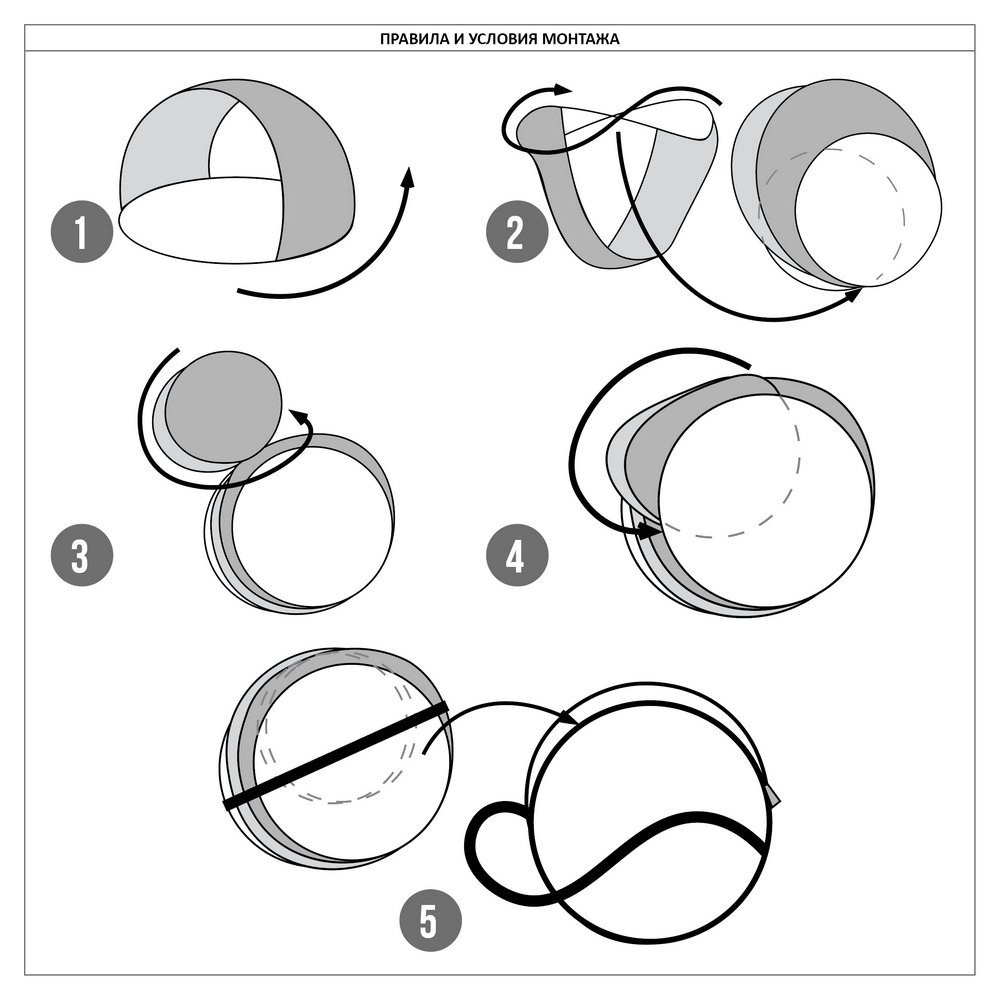 ПРАВИЛА И УСЛОВИЯ МОНТАЖА

1

2

3

4

5